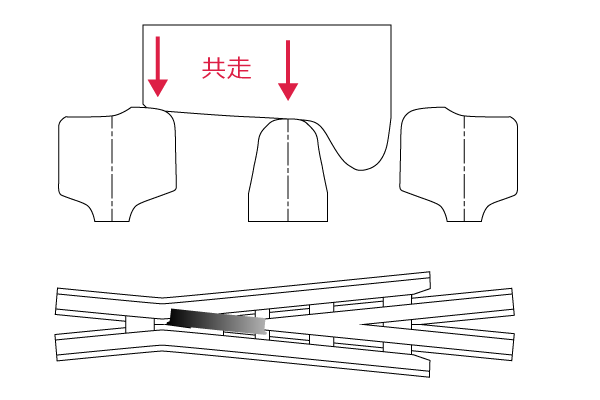 共走