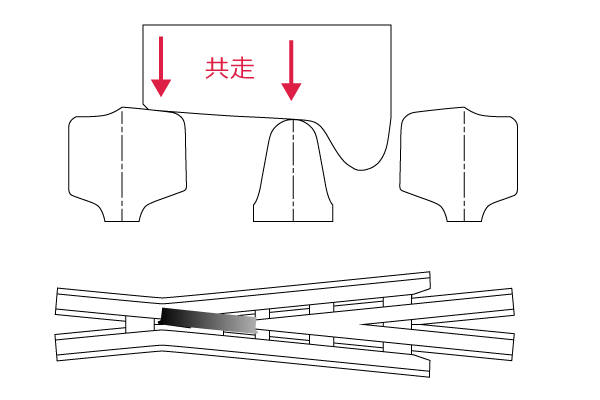 共走